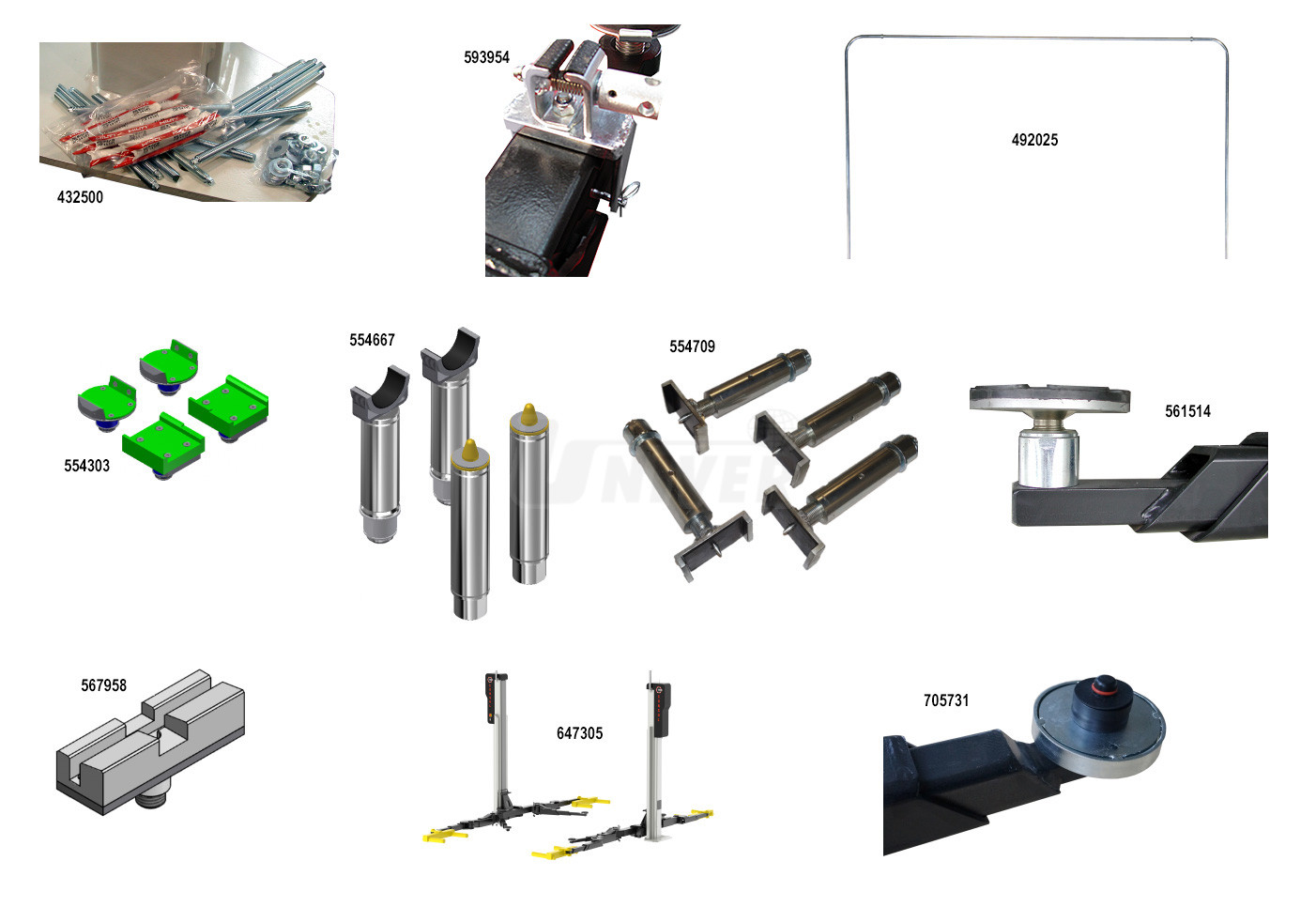 432500

593954

492025

554303

554667

554709

561514

567958

647305

705731