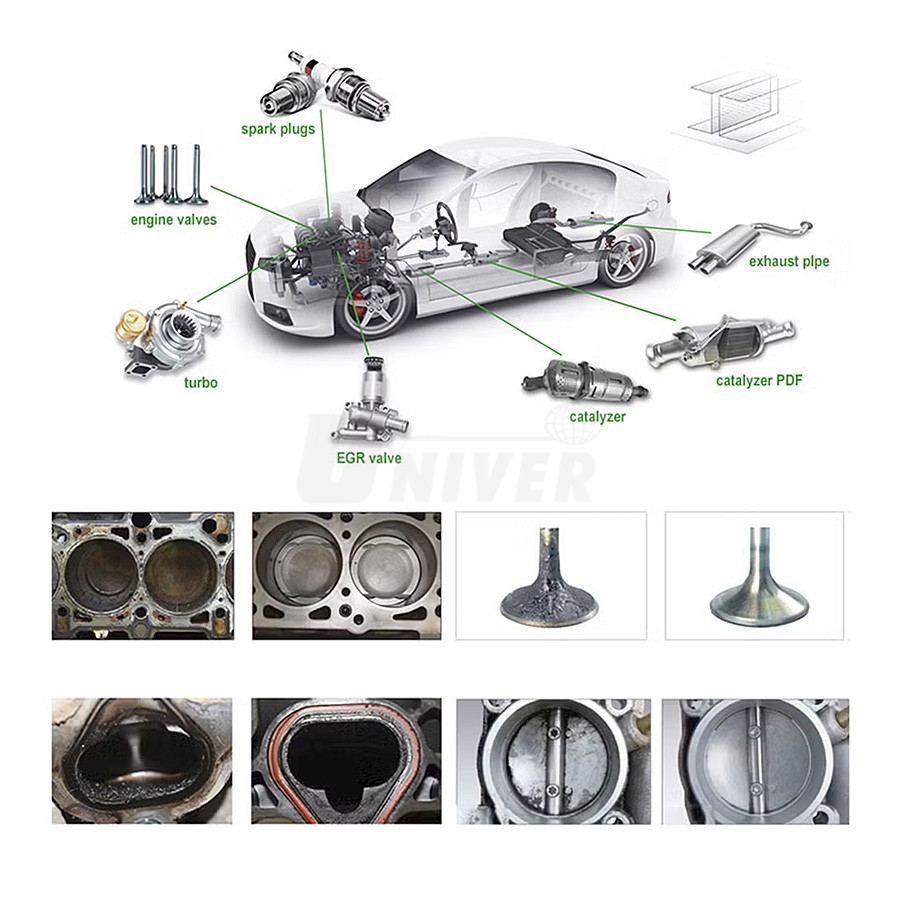 spark plugs

engine valves

exhaust plpe

turbo

catalyzer PDF

catalyzer

EGR valve

UNIVER